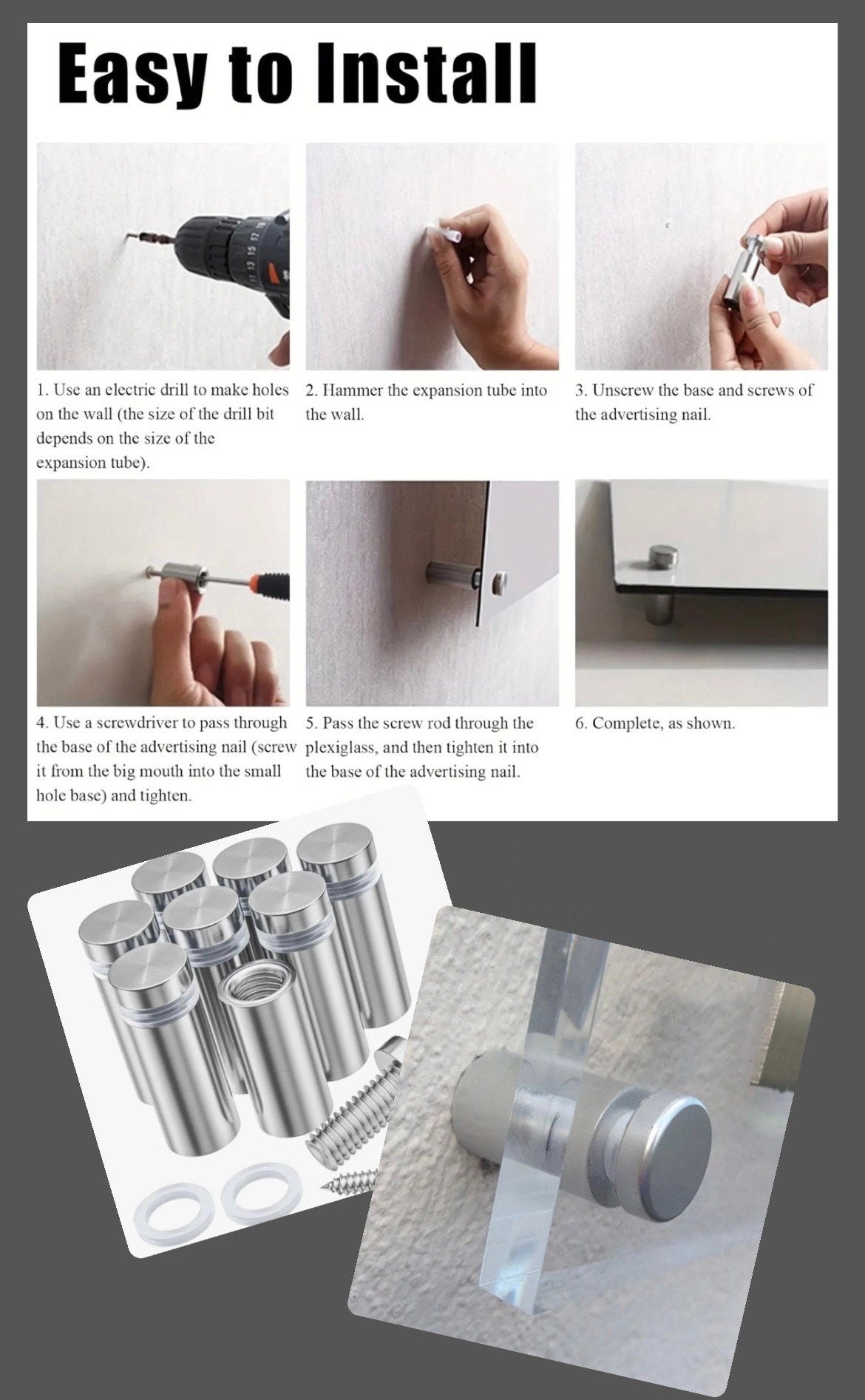 Easy to Install

1. Use an electric drill to make holes on the wall (the size of the drill bit depends on the size of the expansion tube).

2. Hammer the expansion tube into the wall.

3. Unscrew the base and screws of the advertising nail.

4. Use a screwdriver to pass through the base of the advertising nail (screw it from the big mouth into the small hole base) and tighten.

5. Pass the screw rod through the plexiglass, and then tighten it into the base of the advertising nail.

6. Complete, as shown.