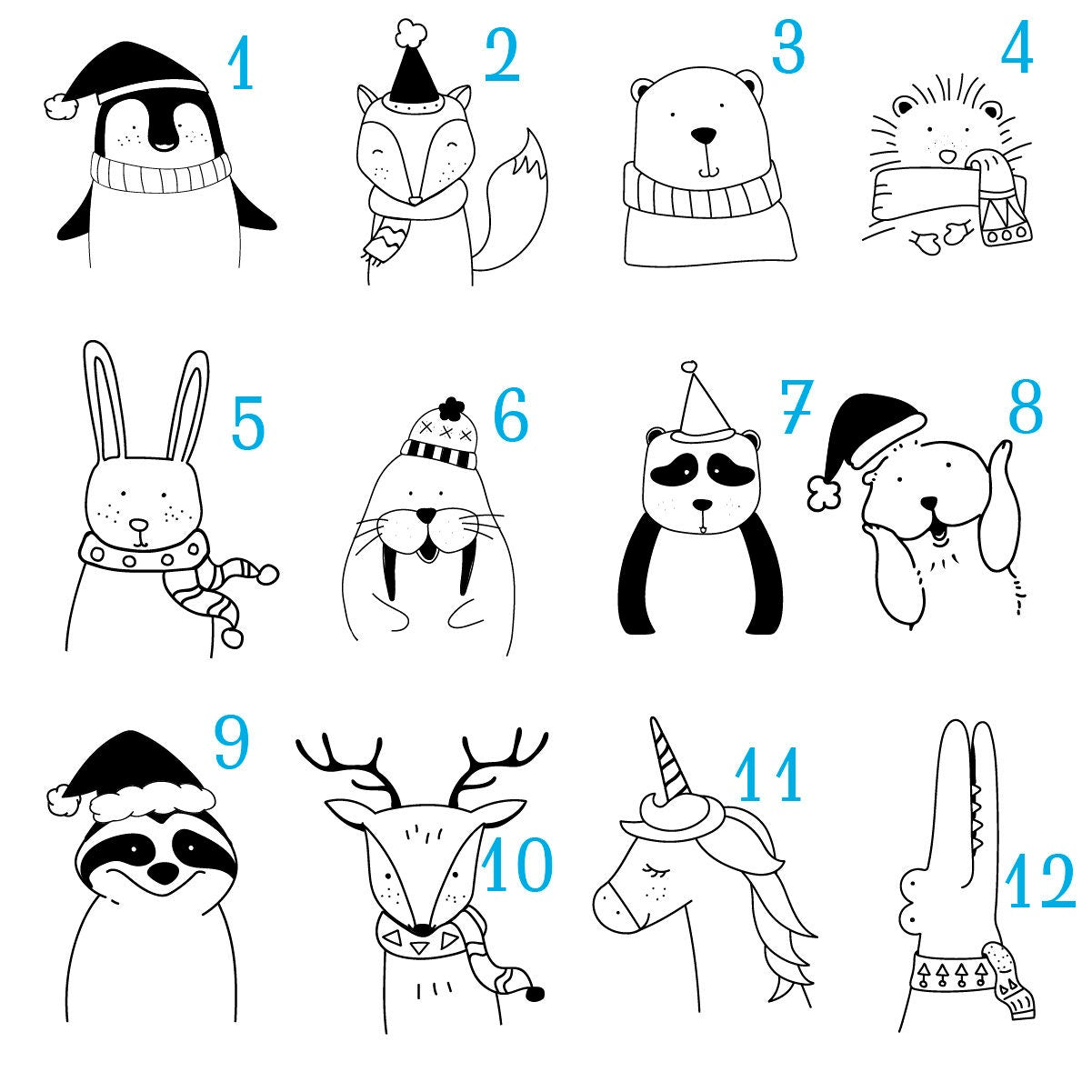 1
2
3
4
5
6
7
8
9
10
11
12